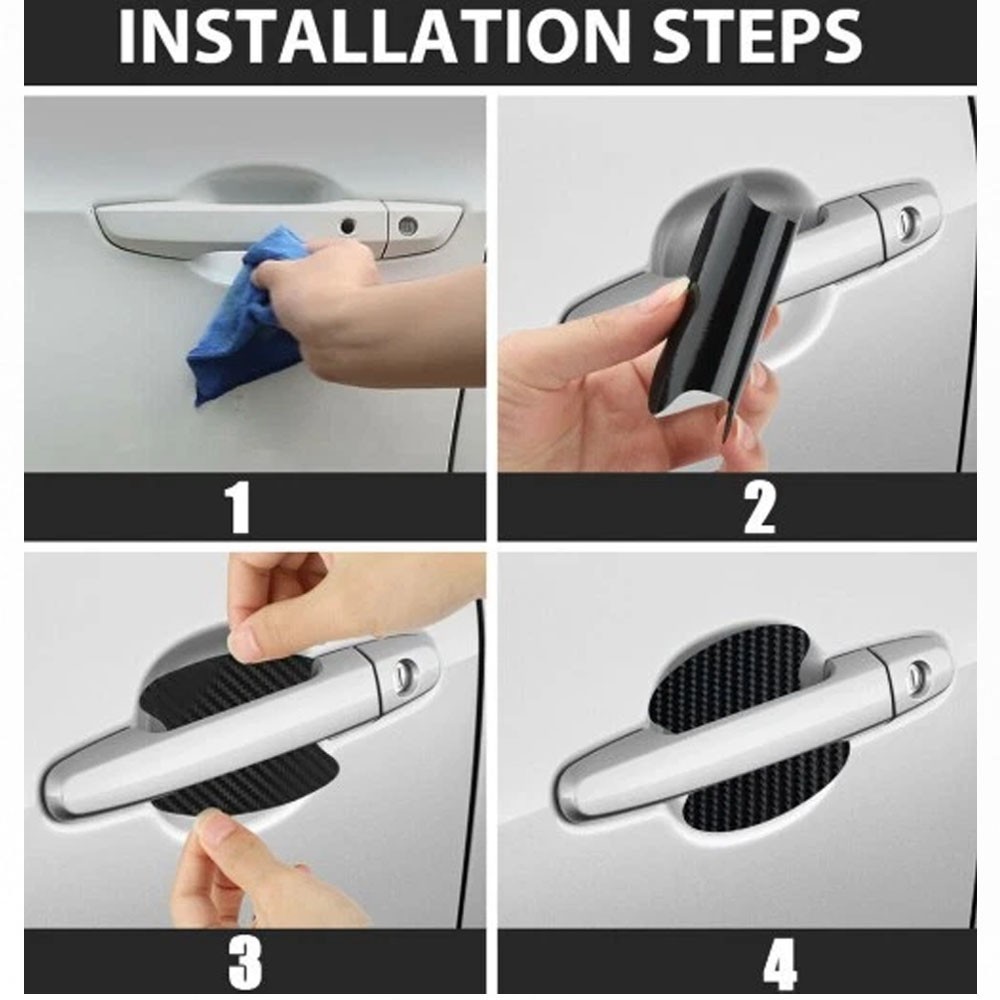 INSTALLATION STEPS

1

2

3

4